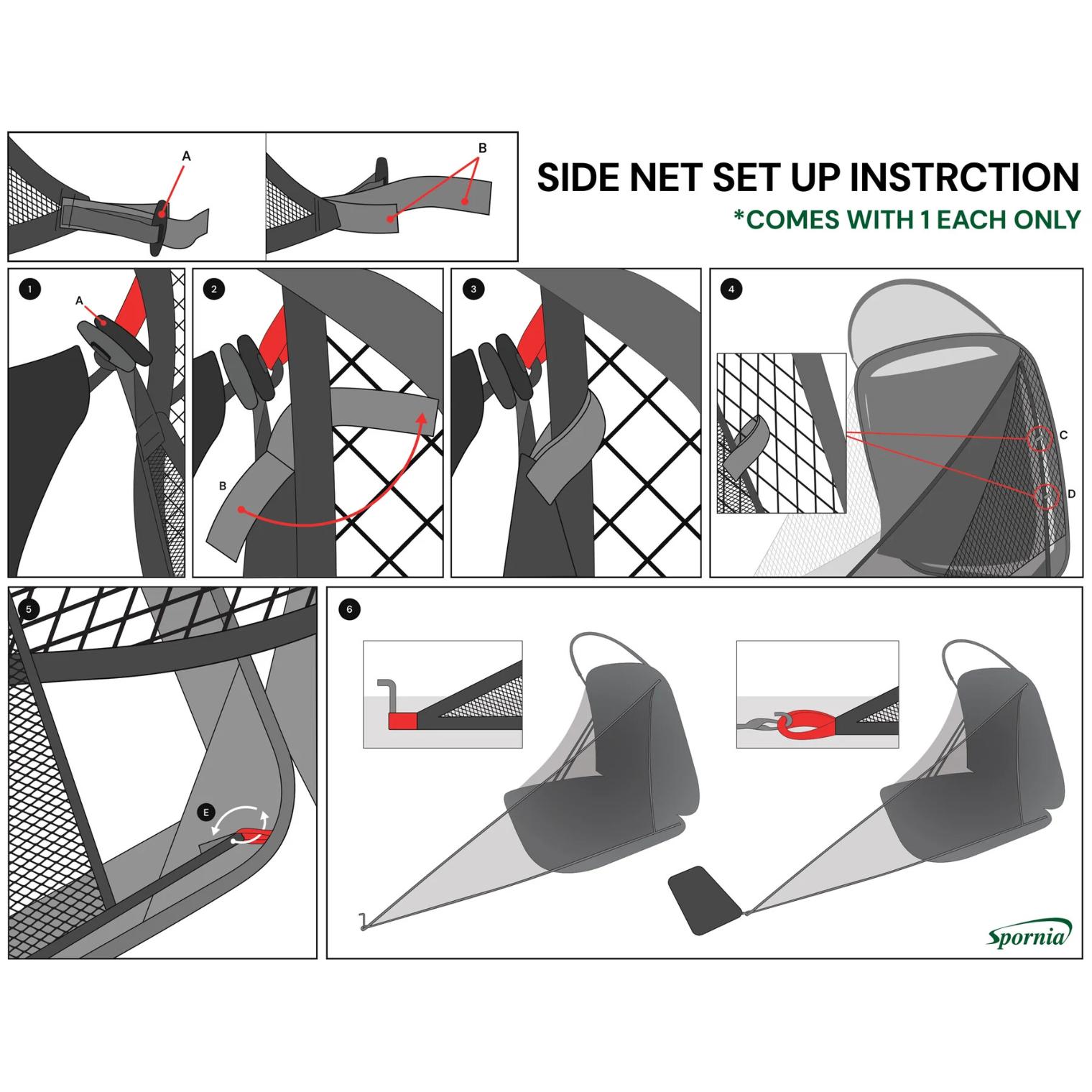 A

B

SIDE NET SET UP INSTRCTION
*COMES WITH 1 EACH ONLY

1
A

2
B

3

4
C
D

5
E

6

Spornia